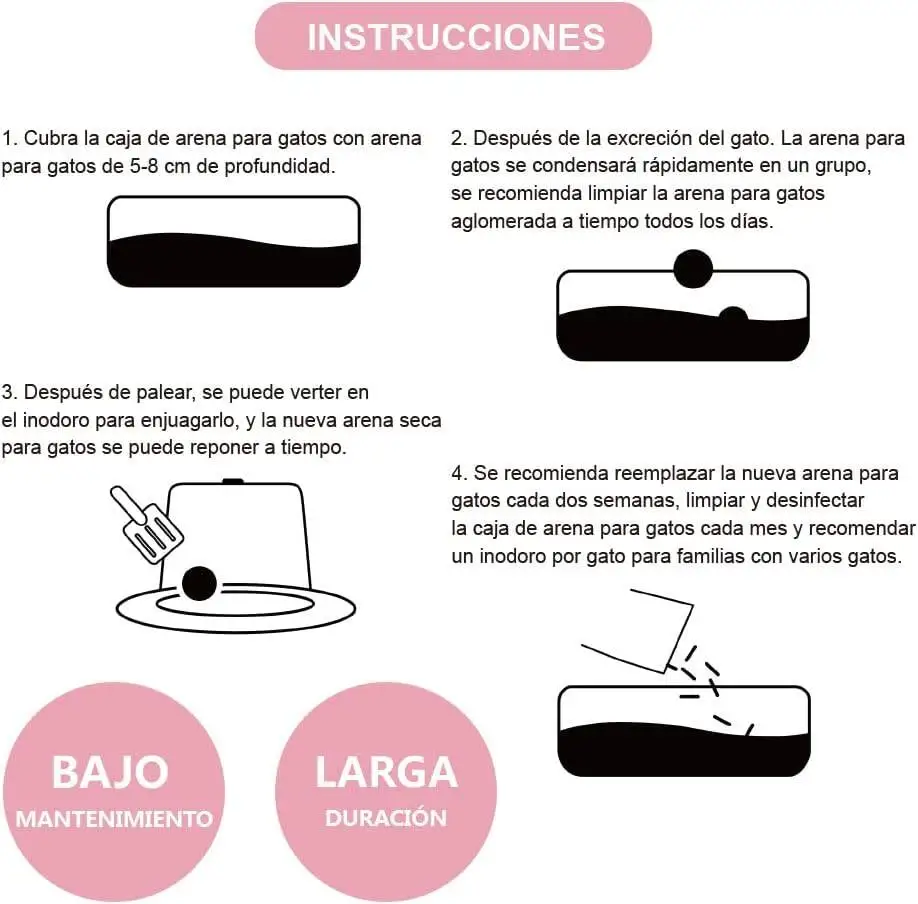 INSTRUCCIONES

1. Cubra la caja de arena para gatos con arena para gatos de 5-8 cm de profundidad.

2. Después de la excreción del gato. La arena para gatos se condensará rápidamente en un grupo, se recomienda limpiar la arena para gatos aglomerada a tiempo todos los días.

3. Después de palear, se puede verter en el inodoro para enjuagarlo, y la nueva arena seca para gatos se puede reponer a tiempo.

4. Se recomienda reemplazar la nueva arena para gatos cada dos semanas, limpiar y desinfectar la caja de arena para gatos cada mes y recomendar un inodoro por gato para familias con varios gatos.

BAJO
MANTENIMIENTO

LARGA
DURACIÓN